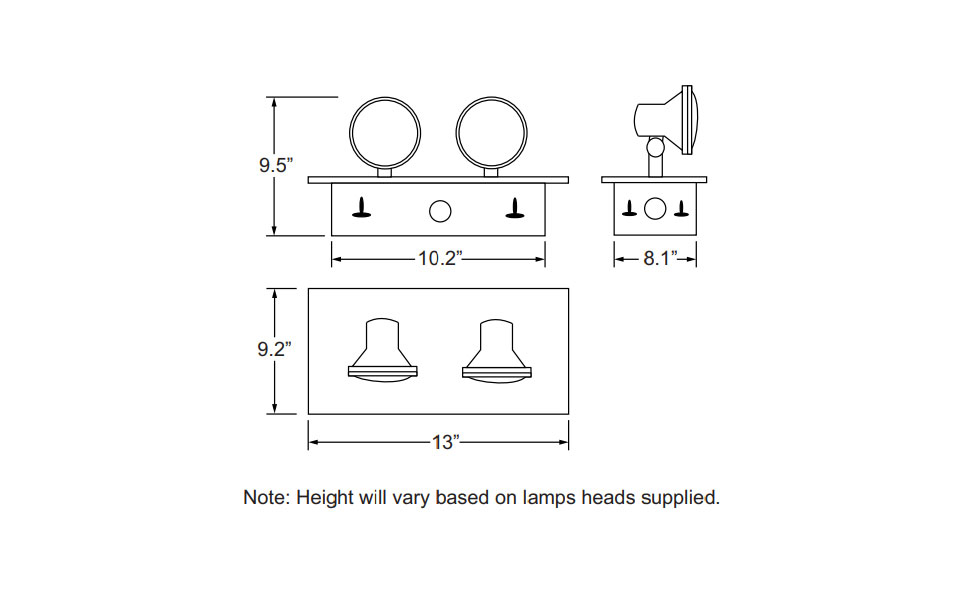 9.5”

10.2”

8.1”

9.2”

13”

Note: Height will vary based on lamps heads supplied.