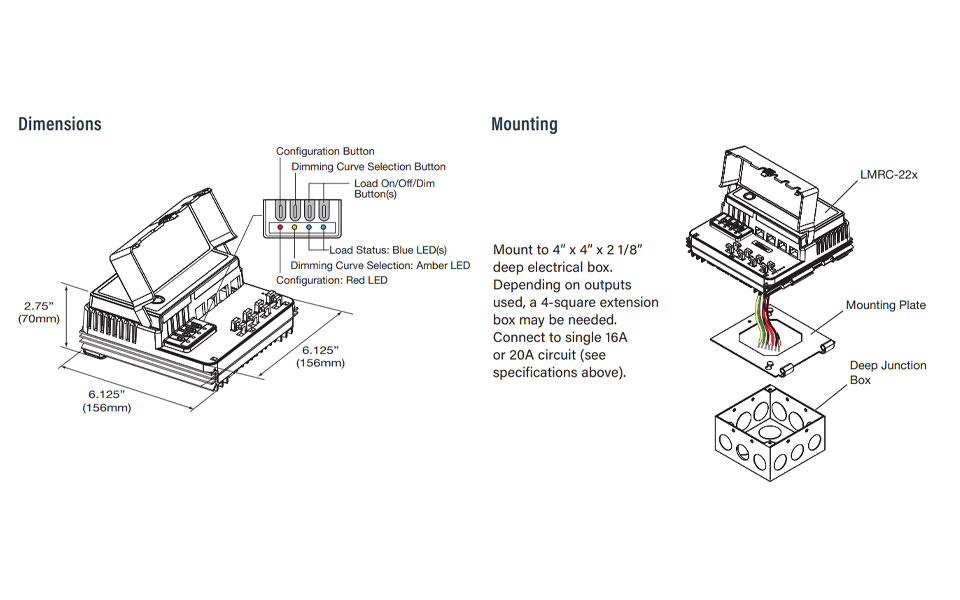 Dimensions

Configuration Button

Dimming Curve Selection Button

Load On/Off/Dim Button(s)

Load Status: Blue LED(s)

Dimming Curve Selection: Amber LED

Configuration: Red LED

2.75"
(70mm)

6.125"
(156mm)

6.125"
(156mm)

Mounting

Mount to 4" x 4" x 2 1/8" deep electrical box. Depending on outputs used, a 4-square extension box may be needed. Connect to single 16A or 20A circuit (see specifications above).

LMRC-22x

Mounting Plate

Deep Junction Box