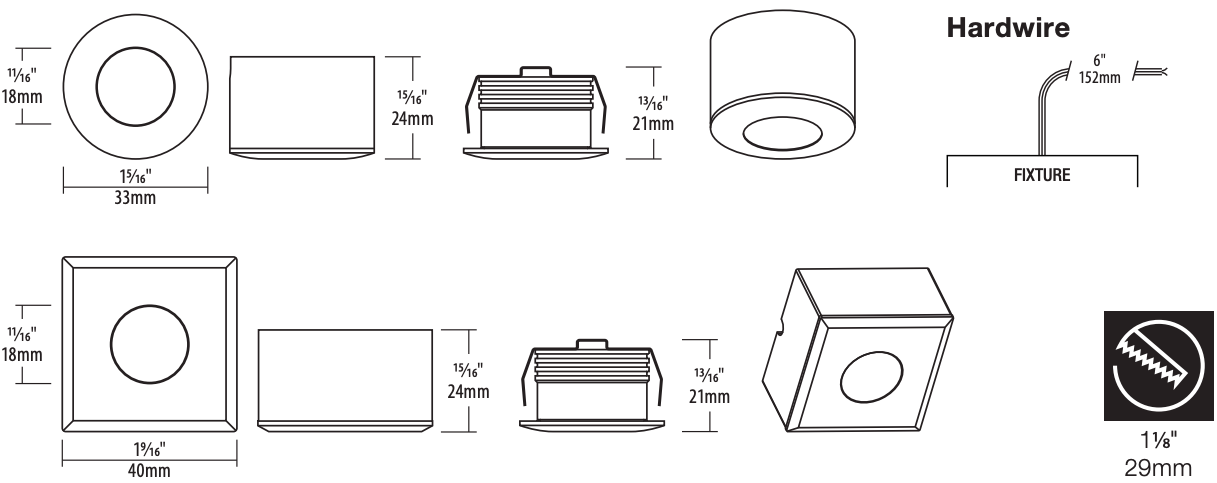 $\frac{11}{16}$"
18mm

$1\frac{5}{16}$"
33mm

$\frac{15}{16}$"
24mm

$\frac{13}{16}$"
21mm

Hardwire

6"
152mm

FIXTURE

$\frac{11}{16}$"
18mm

$1\frac{9}{16}$"
40mm

$\frac{15}{16}$"
24mm

$\frac{13}{16}$"
21mm

$1\frac{1}{8}$"
29mm