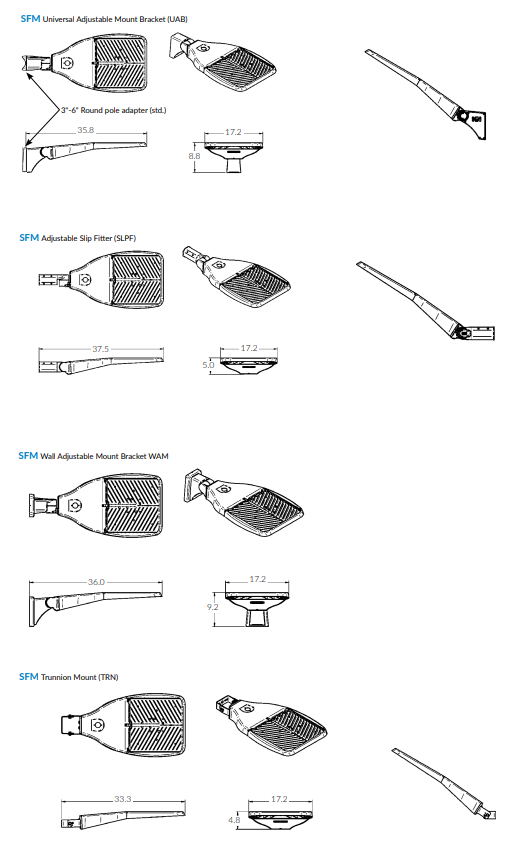 SFM Universal Adjustable Mount Bracket (UAB)

3"-6" Round pole adapter (std.)

35.8

17.2

8.8

SFM Adjustable Slip Fitter (SLPF)

37.5

17.2

5.0

SFM Wall Adjustable Mount Bracket WAM

36.0

17.2

9.2

SFM Trunnion Mount (TRN)

33.3

17.2

4.8