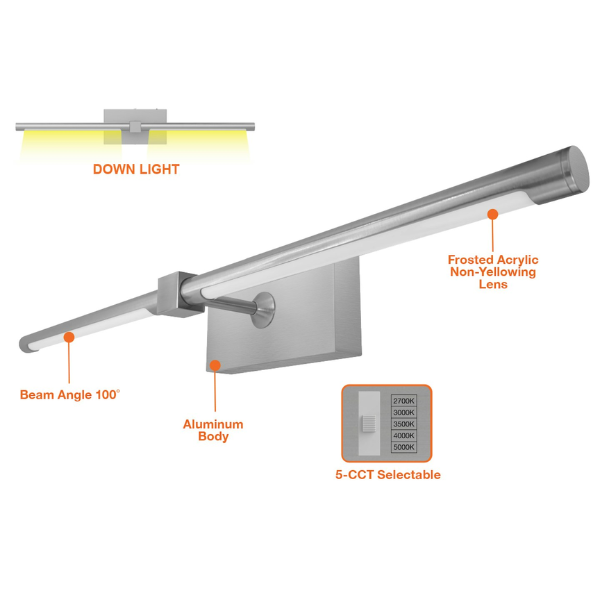 DOWN LIGHT

Frosted Acrylic Non-Yellowing Lens

Beam Angle 100°

Aluminum Body

2700K
3000K
3500K
4000K
5000K

5-CCT Selectable