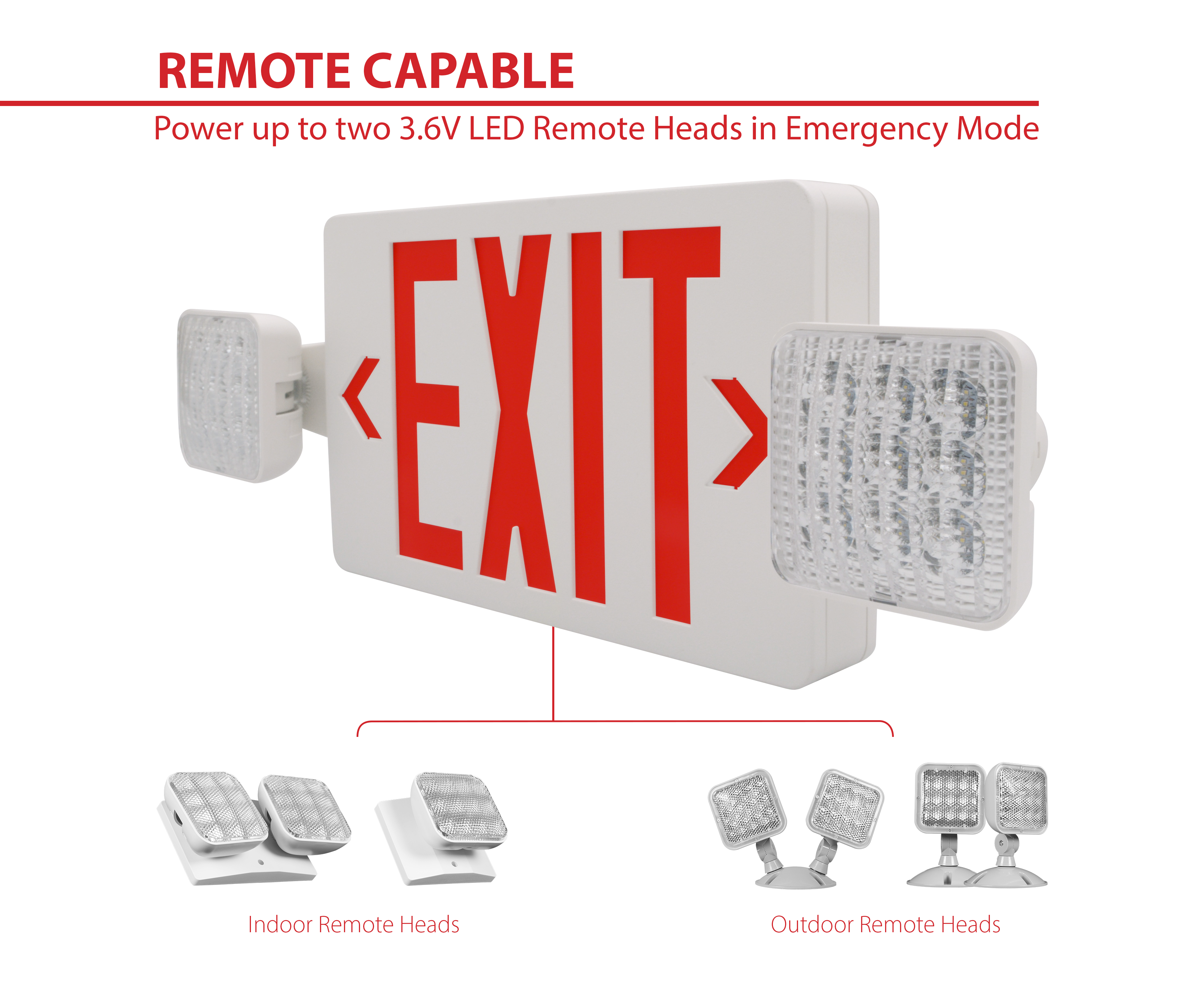 REMOTE CAPABLE

Power up to two 3.6V LED Remote Heads in Emergency Mode

EXIT

Indoor Remote Heads

Outdoor Remote Heads