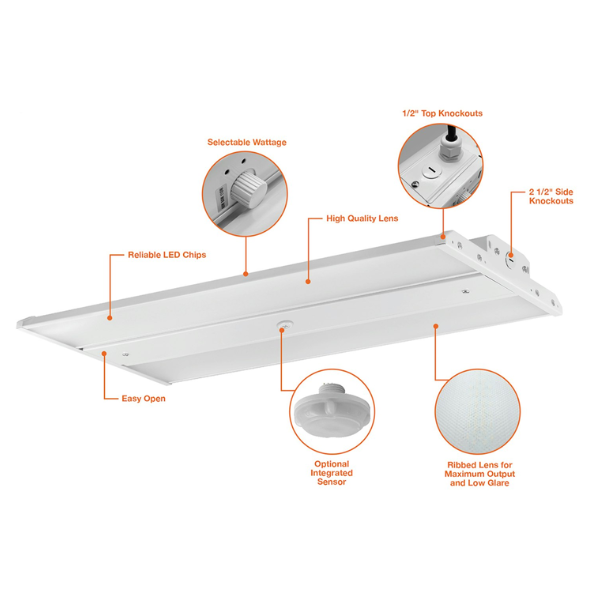 1/2" Top Knockouts

Selectable Wattage

2 1/2" Side Knockouts

High Quality Lens

Reliable LED Chips

Easy Open

Optional Integrated Sensor

Ribbed Lens for Maximum Output and Low Glare