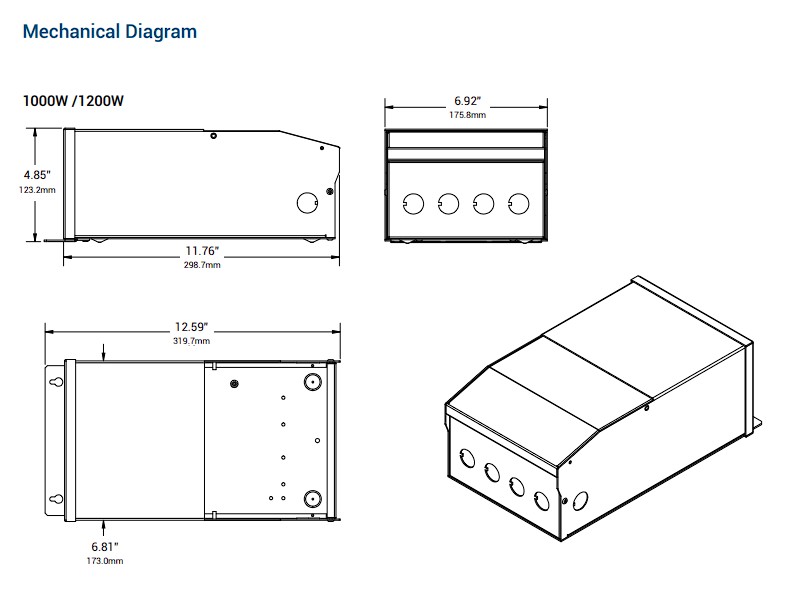 Mechanical Diagram

1000W /1200W

4.85"
123.2mm

11.76"
298.7mm

6.92"
175.8mm

12.59"
319.7mm

6.81"
173.0mm