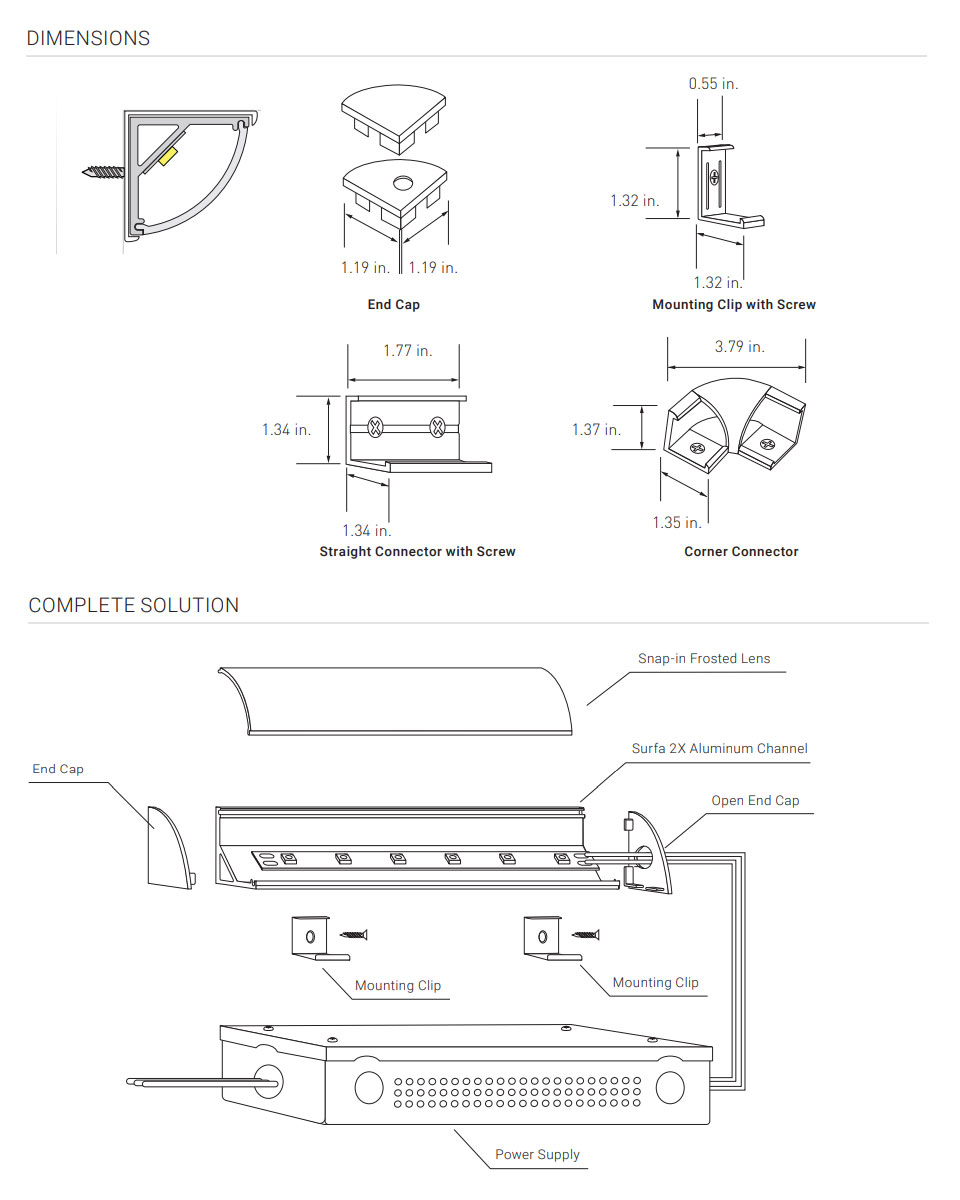 DIMENSIONS

1.19 in. 1.19 in.

End Cap

0.55 in.

1.32 in.

1.32 in.

Mounting Clip with Screw

1.77 in.

1.34 in.

1.34 in.

Straight Connector with Screw

3.79 in.

1.37 in.

1.35 in.

Corner Connector

COMPLETE SOLUTION

Snap-in Frosted Lens

Surfa 2X Aluminum Channel

End Cap

Open End Cap

Mounting Clip

Mounting Clip

Power Supply