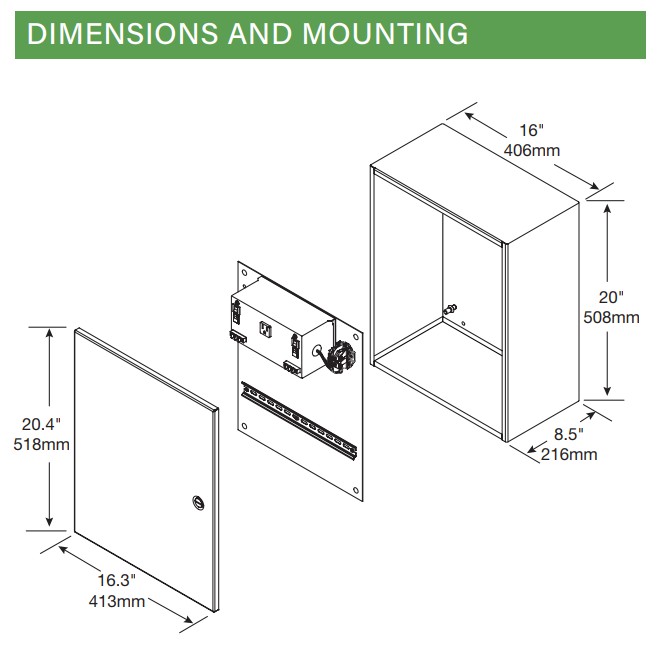 DIMENSIONS AND MOUNTING

16"
406mm

20"
508mm

8.5"
216mm

20.4"
518mm

16.3"
413mm