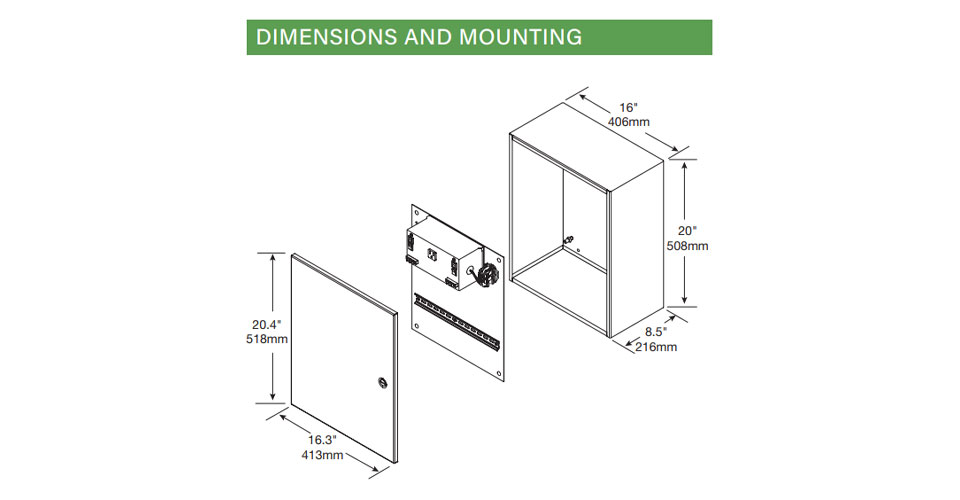 DIMENSIONS AND MOUNTING

16"
406mm

20"
508mm

8.5"
216mm

20.4"
518mm

16.3"
413mm