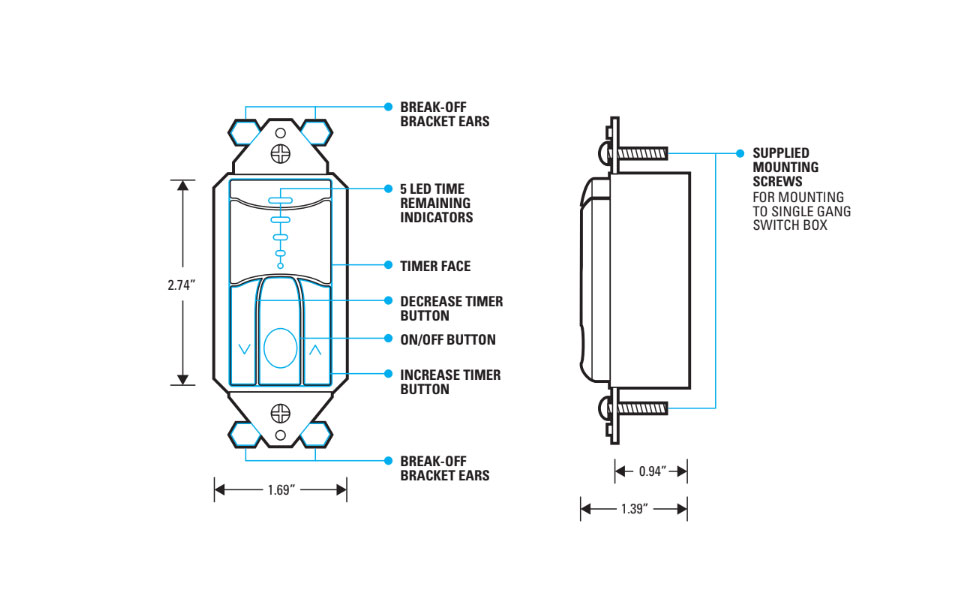 BREAK-OFF BRACKET EARS

5 LED TIME REMAINING INDICATORS

TIMER FACE

DECREASE TIMER BUTTON

ON/OFF BUTTON

INCREASE TIMER BUTTON

BREAK-OFF BRACKET EARS

2.74"

1.69"

SUPPLIED MOUNTING SCREWS
FOR MOUNTING TO SINGLE GANG SWITCH BOX

0.94"

1.39"