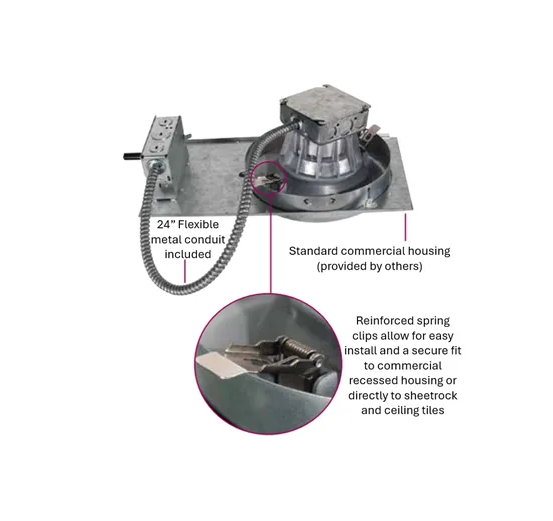 24” Flexible metal conduit included

Standard commercial housing (provided by others)

Reinforced spring clips allow for easy install and a secure fit to commercial recessed housing or directly to sheetrock and ceiling tiles