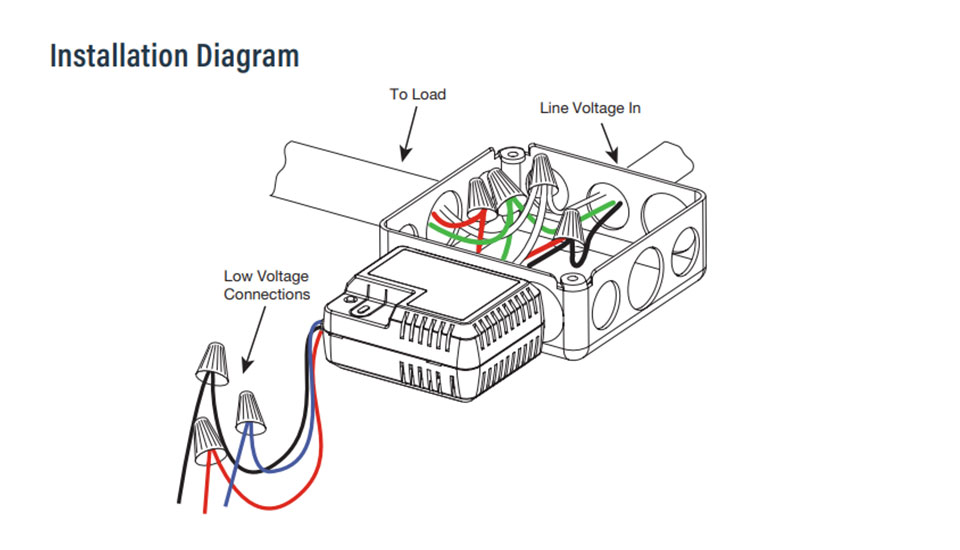 Installation Diagram

To Load

Line Voltage In

Low Voltage
Connections