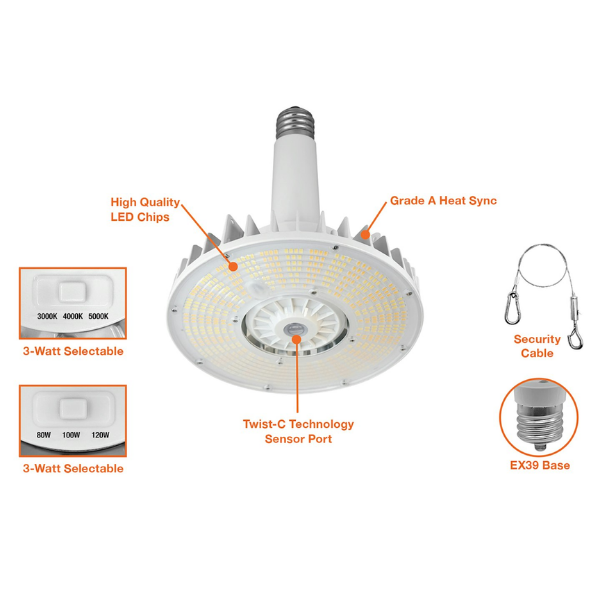 High Quality LED Chips

Grade A Heat Sync

3000K 4000K 5000K

3-Watt Selectable

80W 100W 120W

3-Watt Selectable

Twist-C Technology Sensor Port

Security Cable

EX39 Base