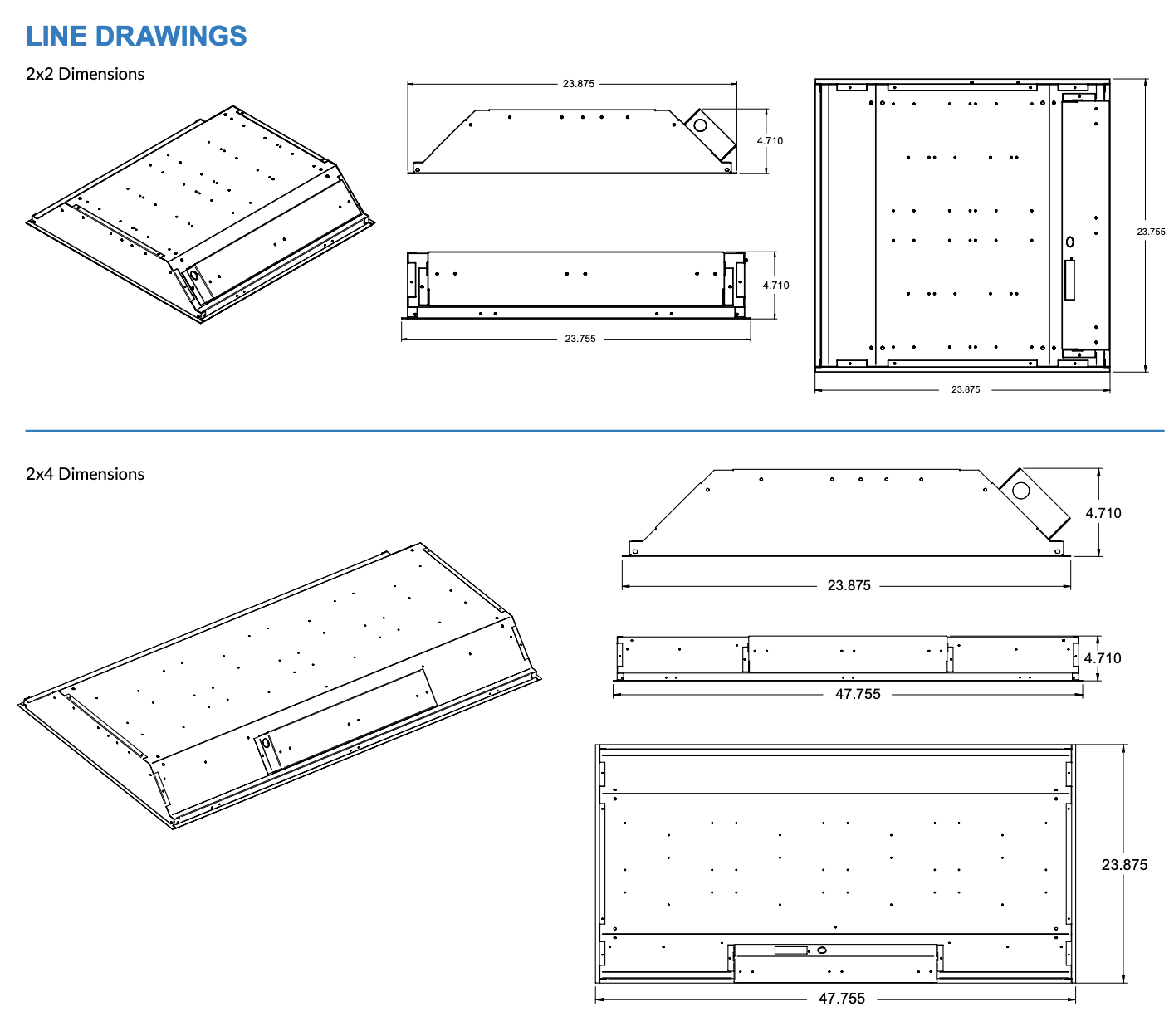 LINE DRAWINGS

2x2 Dimensions

23.875

4.710

4.710

23.755

23.755

23.875

2x4 Dimensions

4.710

23.875

4.710

47.755

23.875

47.755