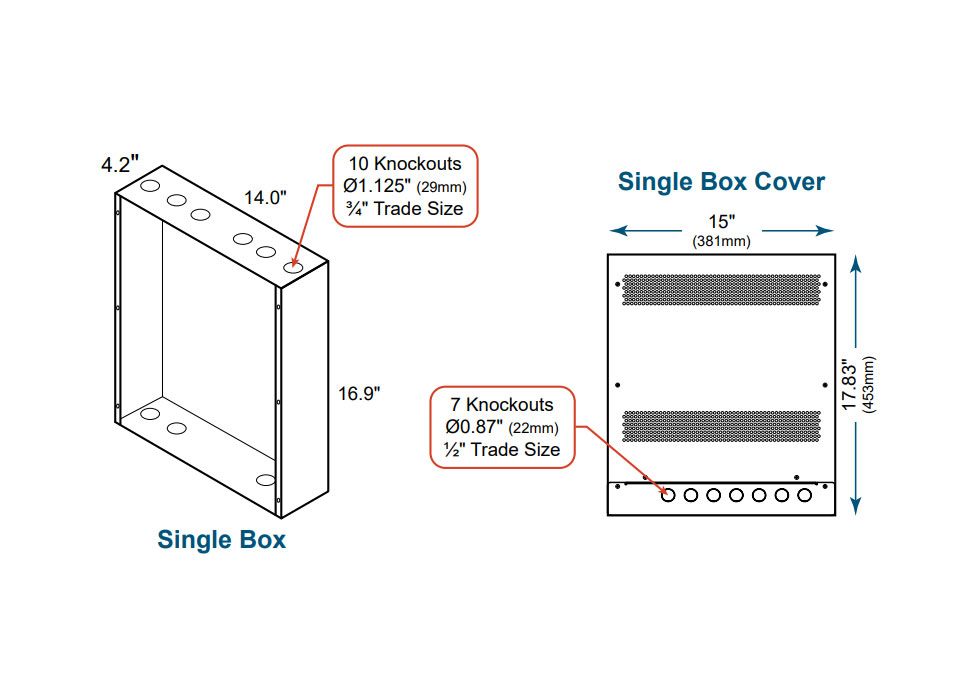 4.2"

14.0"

10 Knockouts
Ø1.125" (29mm)
¾" Trade Size

16.9"

Single Box

Single Box Cover

15"
(381mm)

17.83"
(453mm)

7 Knockouts
Ø0.87" (22mm)
½" Trade Size