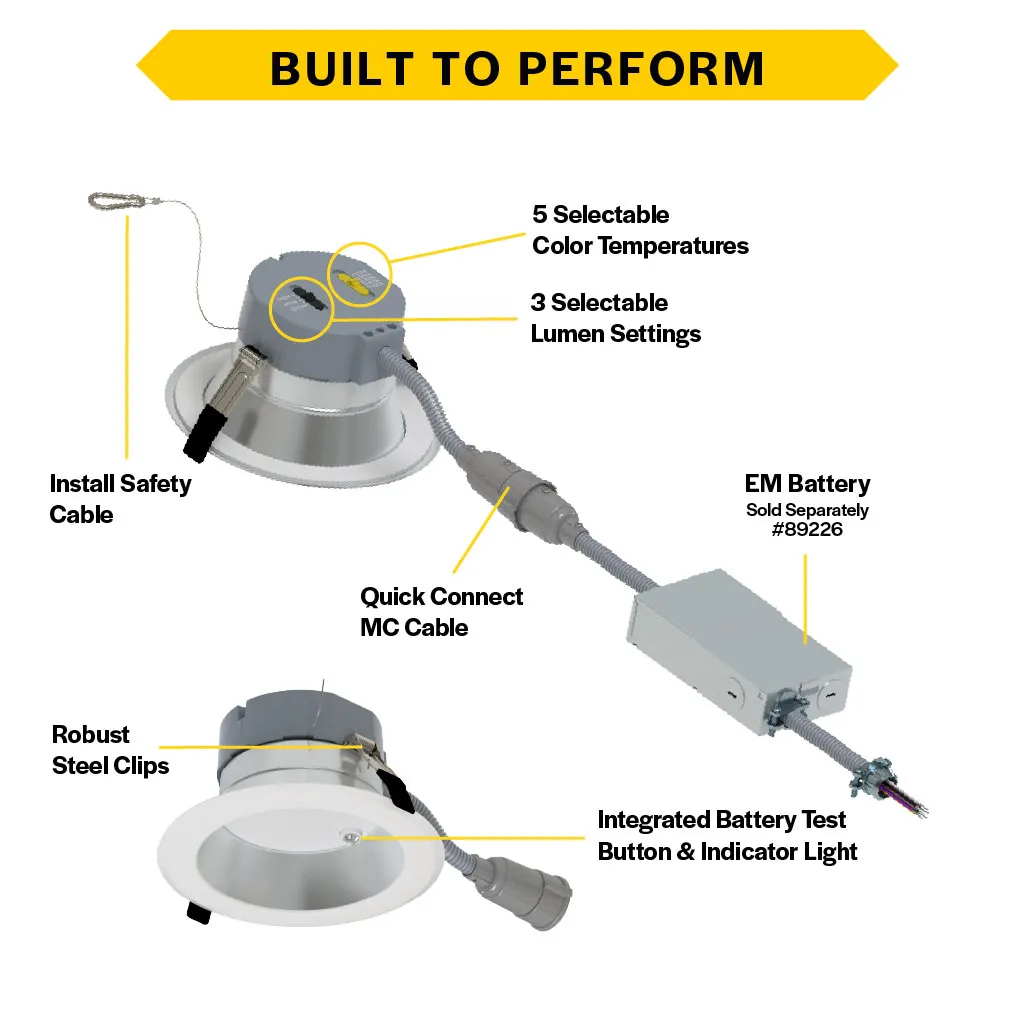 BUILT TO PERFORM

5 Selectable Color Temperatures

3 Selectable Lumen Settings

Install Safety Cable

EM Battery
Sold Separately
#89226

Quick Connect MC Cable

Robust Steel Clips

Integrated Battery Test Button & Indicator Light