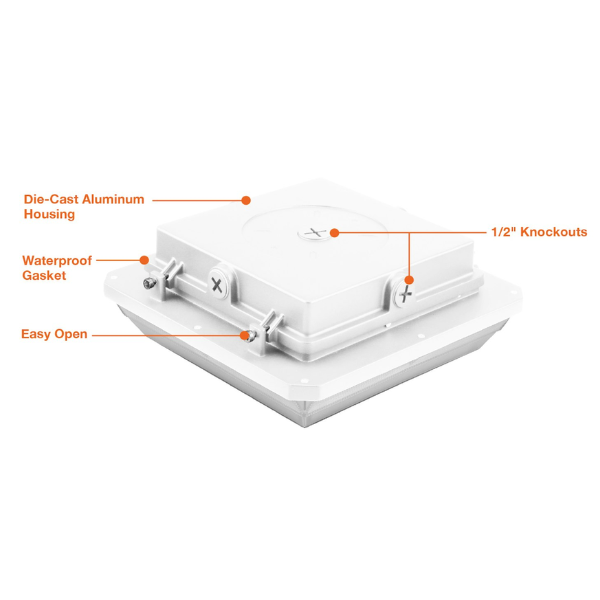 Die-Cast Aluminum Housing

1/2" Knockouts

Waterproof Gasket

Easy Open