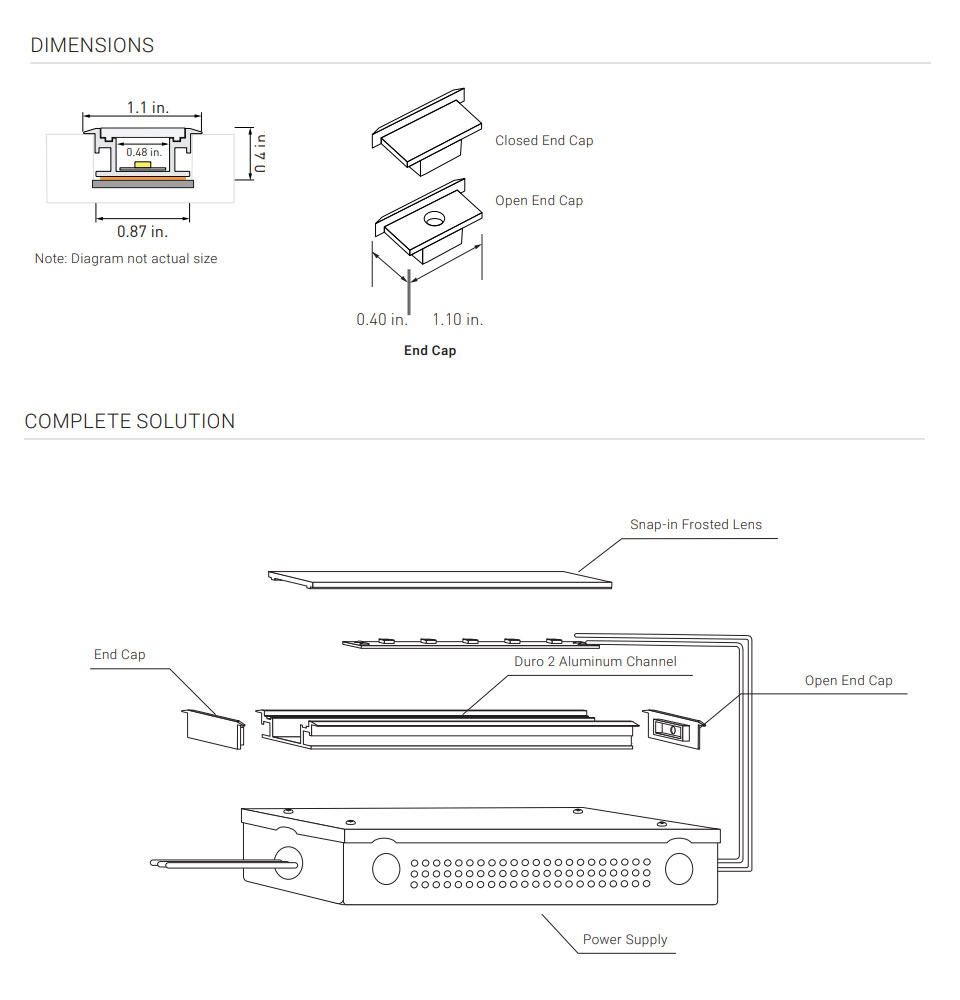 DIMENSIONS

1.1 in.

0.48 in.

0.4 in.

0.87 in.

Note: Diagram not actual size

Closed End Cap

Open End Cap

0.40 in.

1.10 in.

End Cap

COMPLETE SOLUTION

Snap-in Frosted Lens

End Cap

Duro 2 Aluminum Channel

Open End Cap

Power Supply