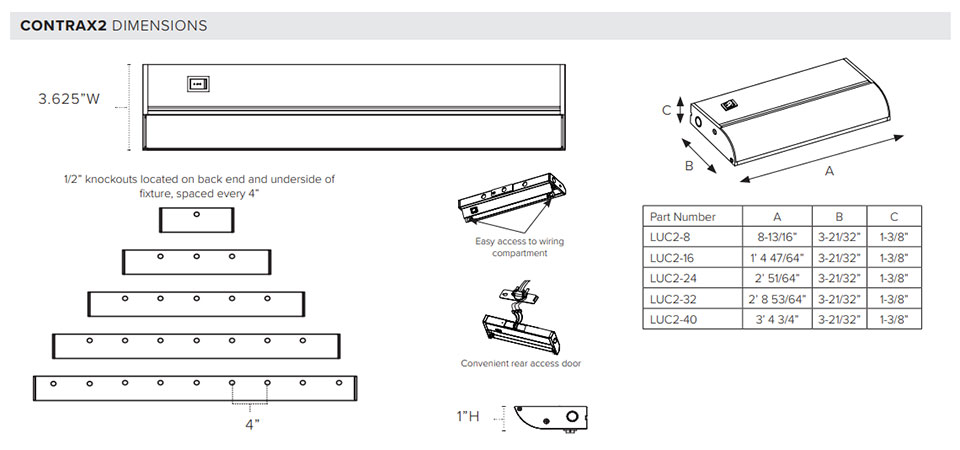 CONTRAX2 DIMENSIONS

3.625"W

1/2" knockouts located on back end and underside of fixture, spaced every 4"

4"

Easy access to wiring compartment

Convenient rear access door

1"H

C

B

A

| Part Number | A | B | C |
|---|---|---|---|
| LUC2-8 | 8-13/16" | 3-21/32" | 1-3/8" |
| LUC2-16 | 1' 4 47/64" | 3-21/32" | 1-3/8" |
| LUC2-24 | 2' 51/64" | 3-21/32" | 1-3/8" |
| LUC2-32 | 2' 8 53/64" | 3-21/32" | 1-3/8" |
| LUC2-40 | 3' 4 3/4" | 3-21/32" | 1-3/8" |